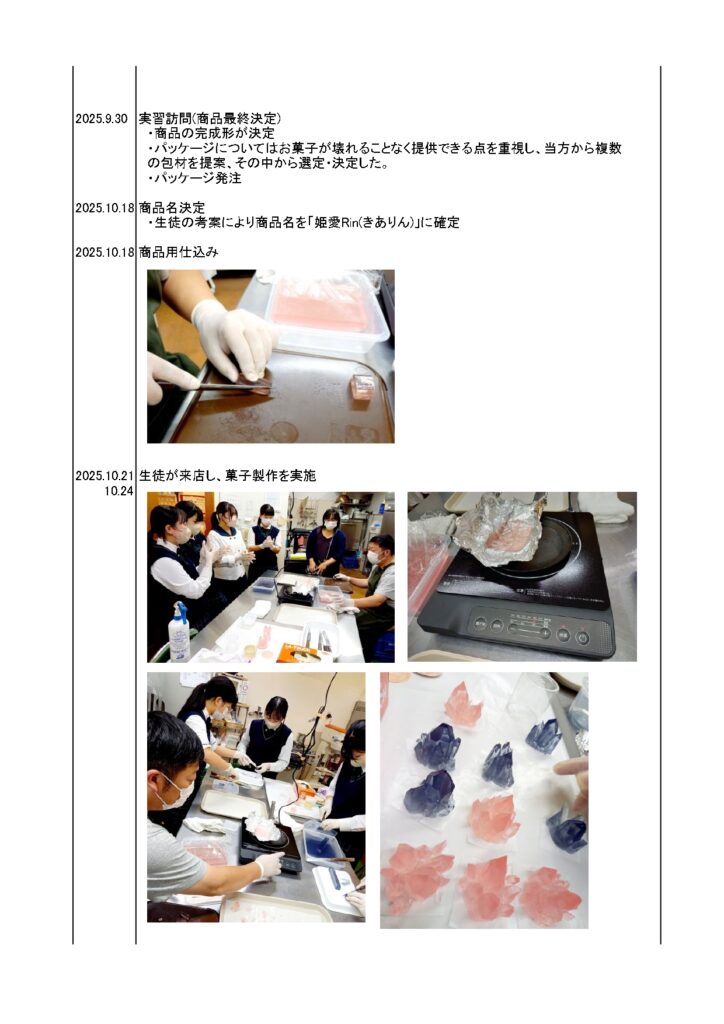 2025.9.30 実習訪問(商品最終決定)
・商品の完成形が決定
・パッケージについてはお菓子が壊れることなく提供できる点を重視し、当方から複数の包材を提案、その中から選定・決定した。
・パッケージ発注

2025.10.18 商品名決定
・生徒の考案により商品名を「姫愛Rin(きありん)」に確定

2025.10.18 商品用仕込み

2025.10.21 10.24 生徒が来店し、菓子製作を実施